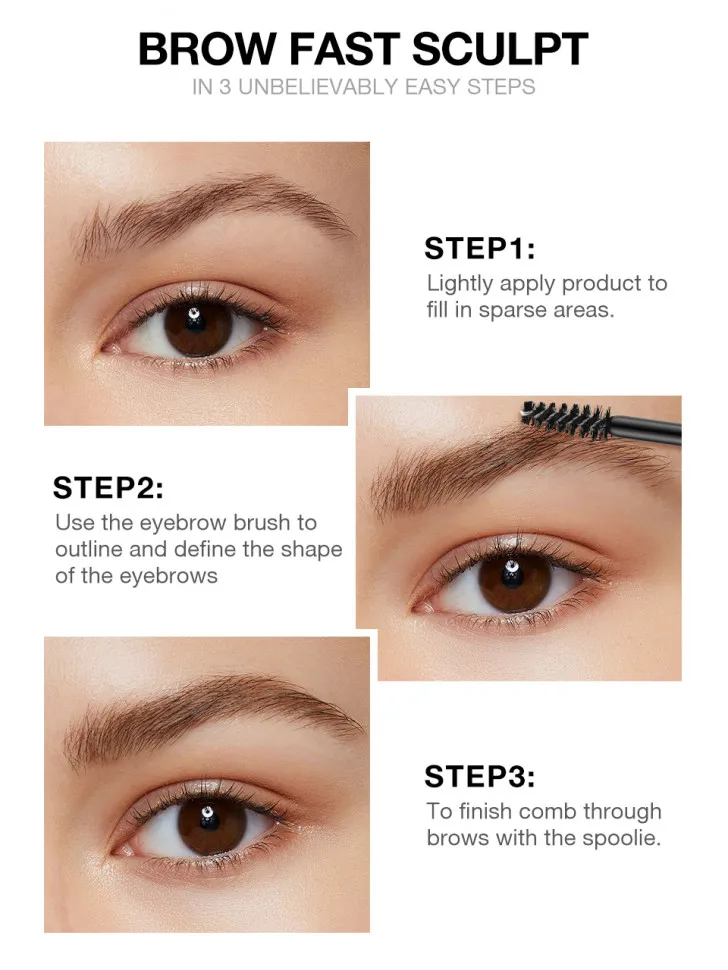 BROW FAST SCULPT
IN 3 UNBELIEVABLY EASY STEPS

STEP1:
Lightly apply product to fill in sparse areas.

STEP2:
Use the eyebrow brush to outline and define the shape of the eyebrows

STEP3:
To finish comb through brows with the spoolie.