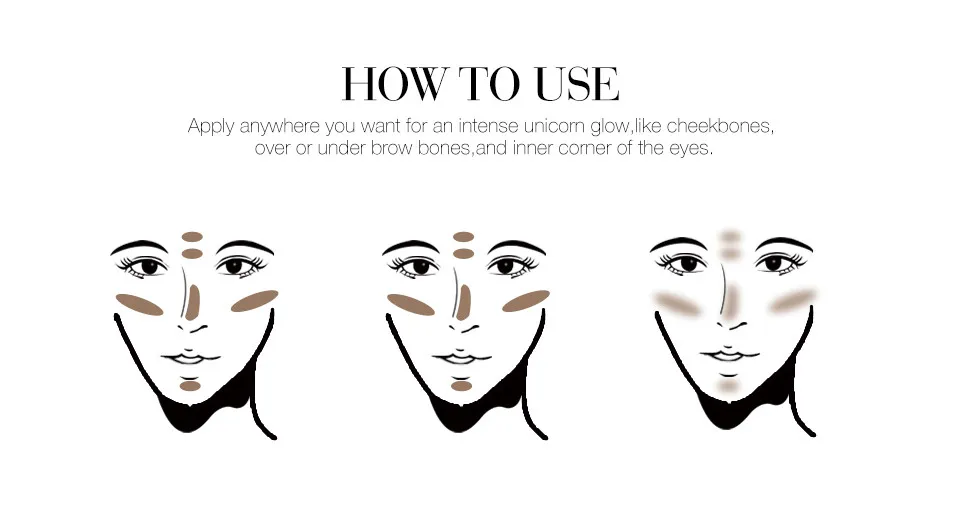 HOW TO USE

Apply anywhere you want for an intense unicorn glow,like cheekbones, over or under brow bones,and inner corner of the eyes.