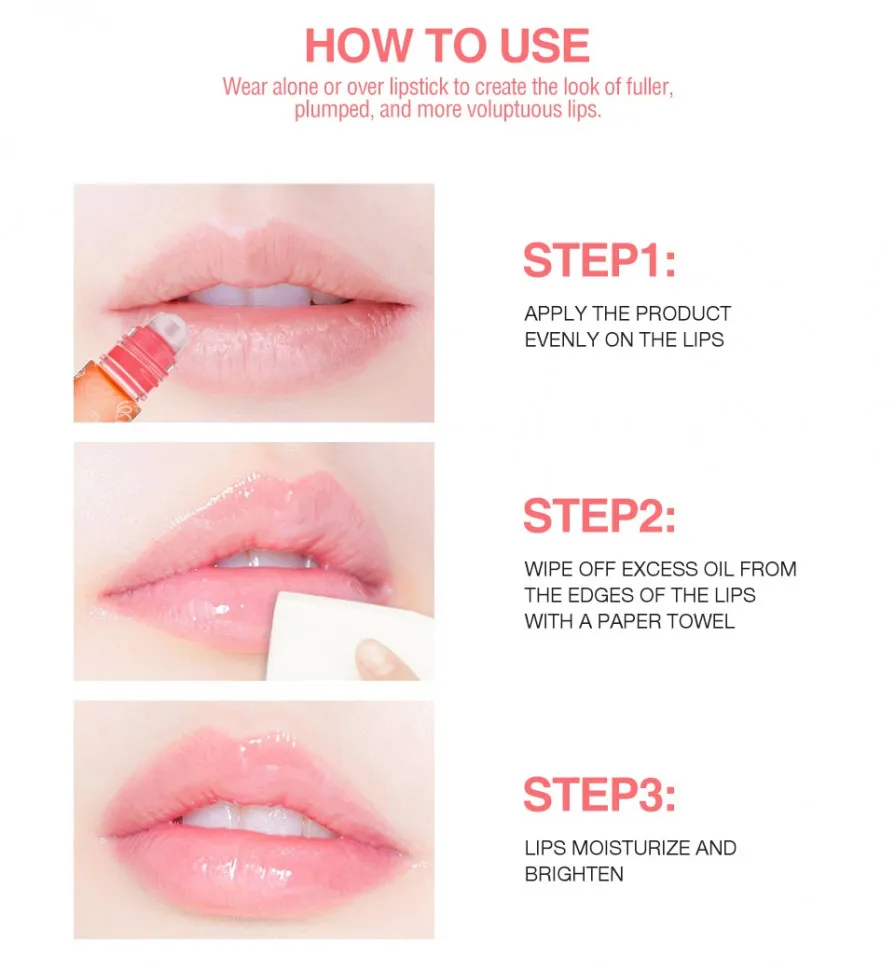 HOW TO USE

Wear alone or over lipstick to create the look of fuller, plumped, and more voluptuous lips.

STEP1:

APPLY THE PRODUCT EVENLY ON THE LIPS

STEP2:

WIPE OFF EXCESS OIL FROM THE EDGES OF THE LIPS WITH A PAPER TOWEL

STEP3:

LIPS MOISTURIZE AND BRIGHTEN