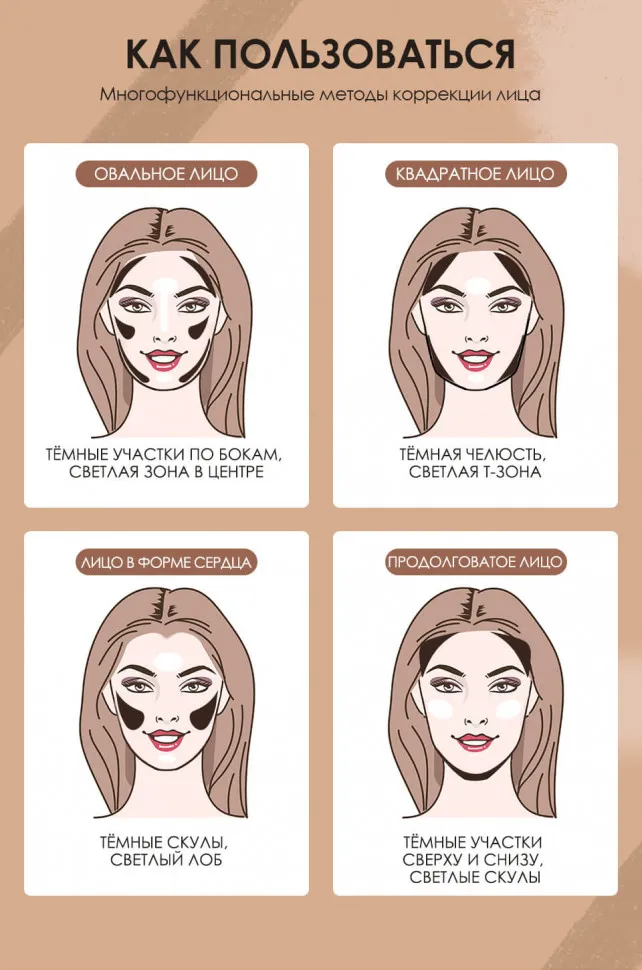 КАК ПОЛЬЗОВАТЬСЯ

Многофункциональные методы коррекции лица

ОВАЛЬНОЕ ЛИЦО

ТЁМНЫЕ УЧАСТКИ ПО БОКАМ, СВЕТЛАЯ ЗОНА В ЦЕНТРЕ

КВАДРАТНОЕ ЛИЦО

ТЁМНАЯ ЧЕЛЮСТЬ, СВЕТЛАЯ Т-ЗОНА

ЛИЦО В ФОРМЕ СЕРДЦА

ТЁМНЫЕ СКУЛЫ, СВЕТЛЫЙ ЛОБ

ПРОДОЛГОВАТОЕ ЛИЦО

ТЁМНЫЕ УЧАСТКИ СВЕРХУ И СНИЗУ, СВЕТЛЫЕ СКУЛЫ